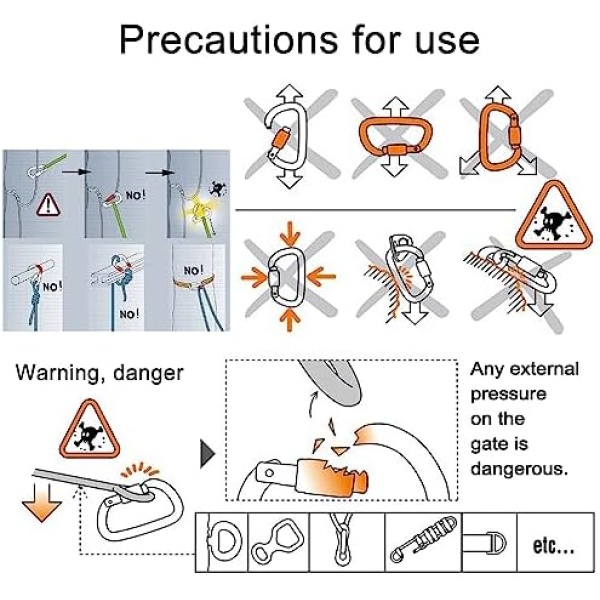 Precautions for use

NO!

NO!

NO!

NO!

Warning, danger

Any external pressure on the gate is dangerous.

etc...